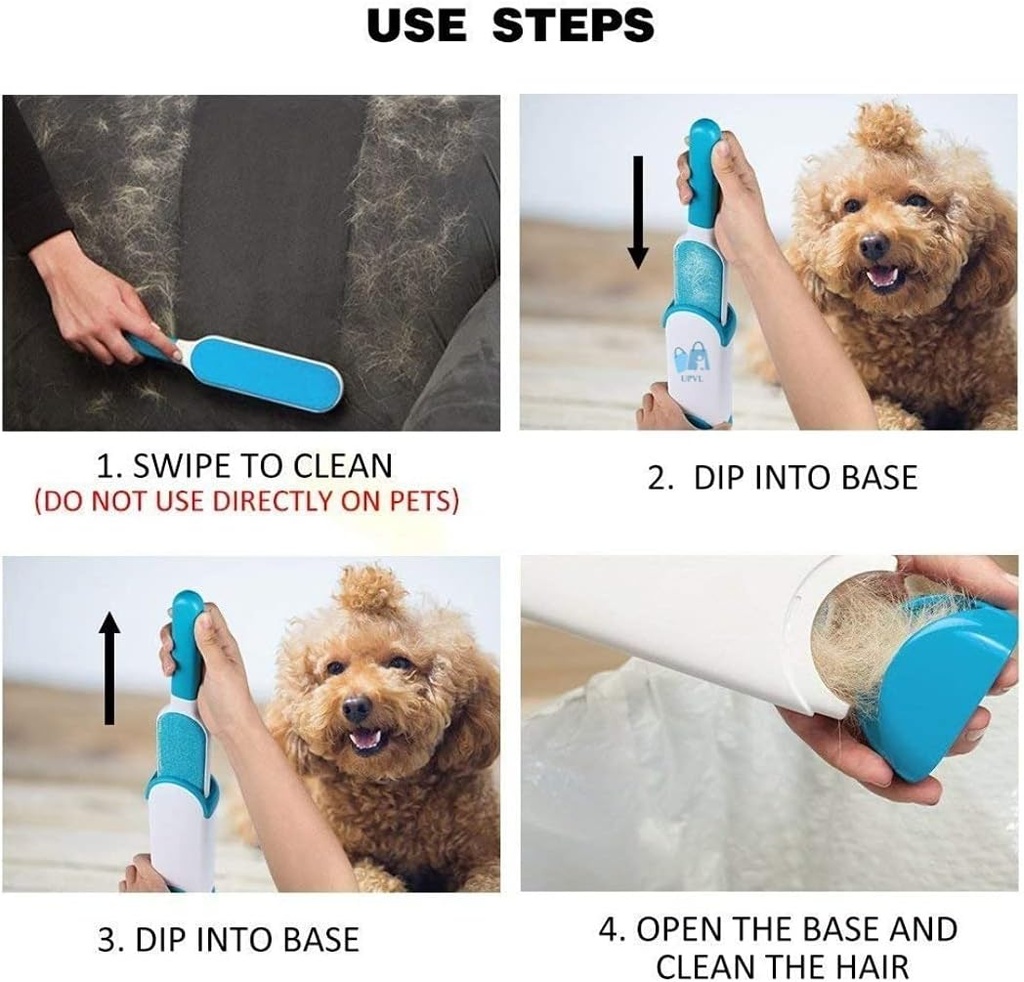 USE STEPS

UPVL

1. SWIPE TO CLEAN
(DO NOT USE DIRECTLY ON PETS)

2. DIP INTO BASE

3. DIP INTO BASE

4. OPEN THE BASE AND CLEAN THE HAIR